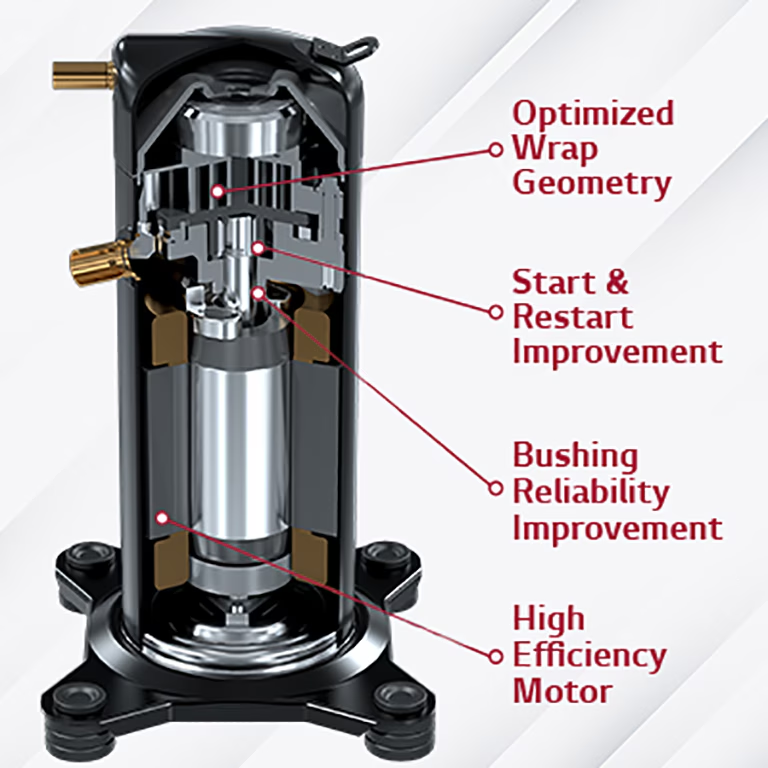 Optimized Wrap Geometry

Start & Restart Improvement

Bushing Reliability Improvement

High Efficiency Motor